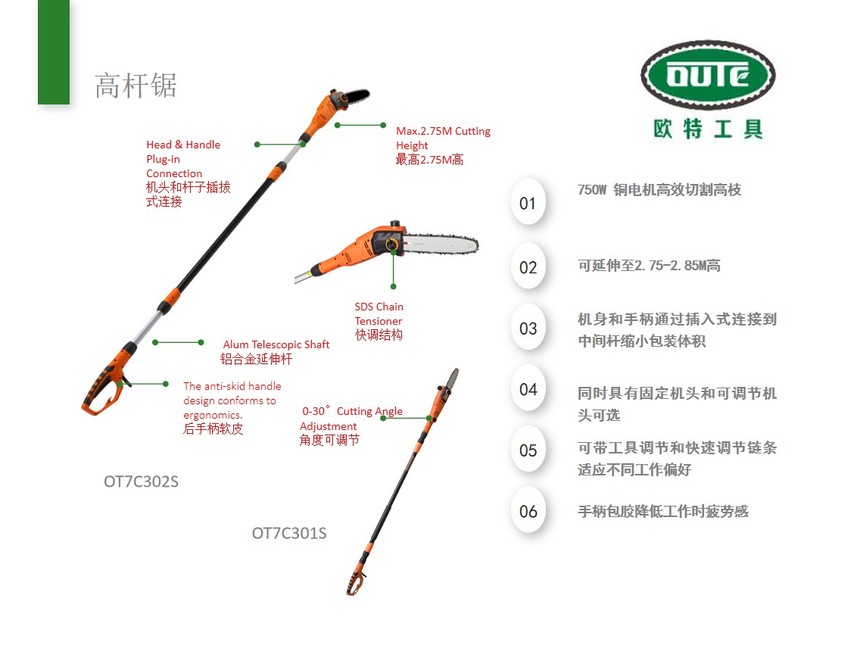 高杆锯

OUTE
欧特工具

Head & Handle Plug-in Connection
机头和杆子插拔式连接

Max.2.75M Cutting Height
最高2.75M高

SDS Chain Tensioner
快调结构

Alum Telescopic Shaft
铝合金延伸杆

The anti-skid handle design conforms to ergonomics.
后手柄软皮

0-30° Cutting Angle Adjustment
角度可调节

OT7C302S

OT7C301S

01 750W 铜电机高效切割高枝

02 可延伸至2.75-2.85M高

03 机身和手柄通过插入式连接到中间杆缩小包装体积

04 同时具有固定机头和可调节机头可选

05 可带工具调节和快速调节链条适应不同工作偏好

06 手柄包胶降低工作时疲劳感